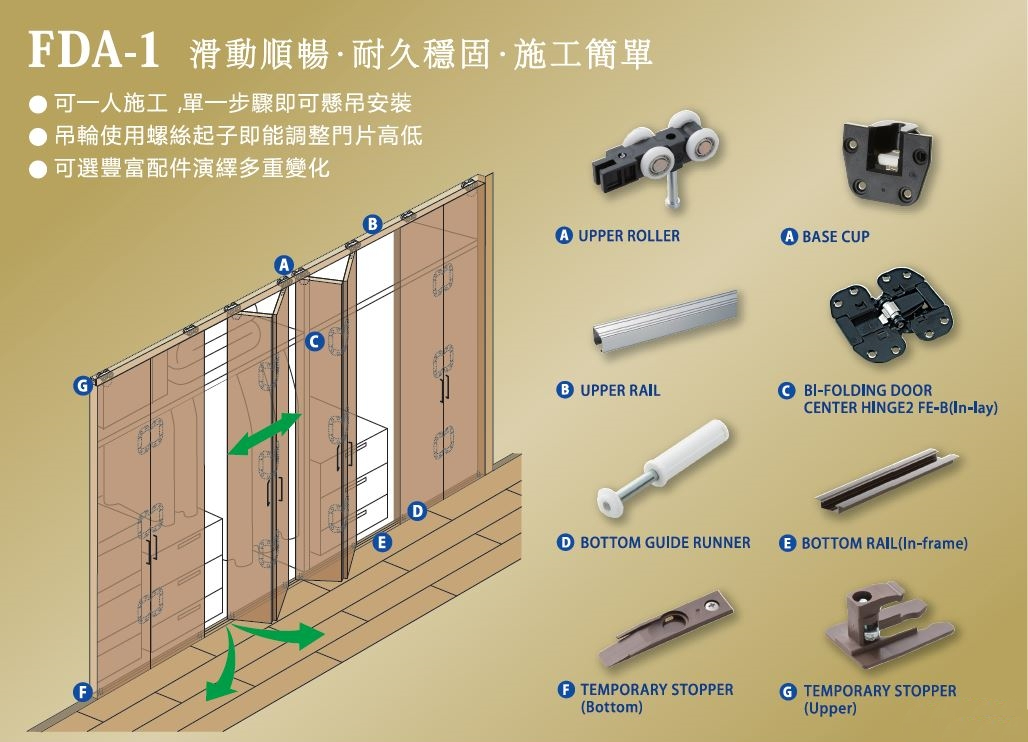 FDA-1 滑動順暢·耐久穩固·施工簡單

● 可一人施工 ,單一步驟即可懸吊安裝
● 吊輪使用螺絲起子即能調整門片高低
● 可選豐富配件演繹多重變化

B
A
C
G
D
E
F

A UPPER ROLLER
A BASE CUP
B UPPER RAIL
C BI-FOLDING DOOR CENTER HINGE2 FE-B(In-lay)
D BOTTOM GUIDE RUNNER
E BOTTOM RAIL(In-frame)
F TEMPORARY STOPPER (Bottom)
G TEMPORARY STOPPER (Upper)